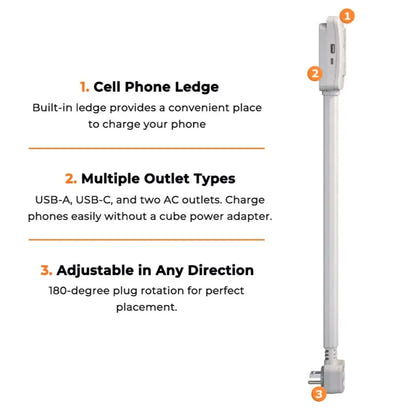 1. Cell Phone Ledge

Built-in ledge provides a convenient place to charge your phone

2. Multiple Outlet Types

USB-A, USB-C, and two AC outlets. Charge phones easily without a cube power adapter.

3. Adjustable in Any Direction

180-degree plug rotation for perfect placement.

1

2

3