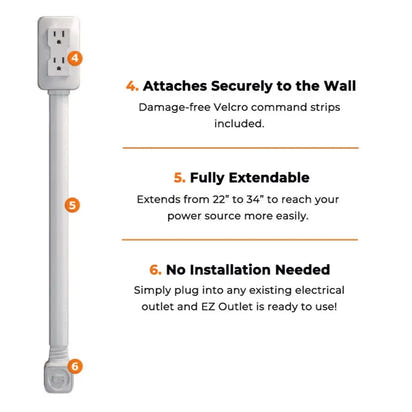 4

5

6

4. Attaches Securely to the Wall

Damage-free Velcro command strips included.

5. Fully Extendable

Extends from 22" to 34" to reach your power source more easily.

6. No Installation Needed

Simply plug into any existing electrical outlet and EZ Outlet is ready to use!